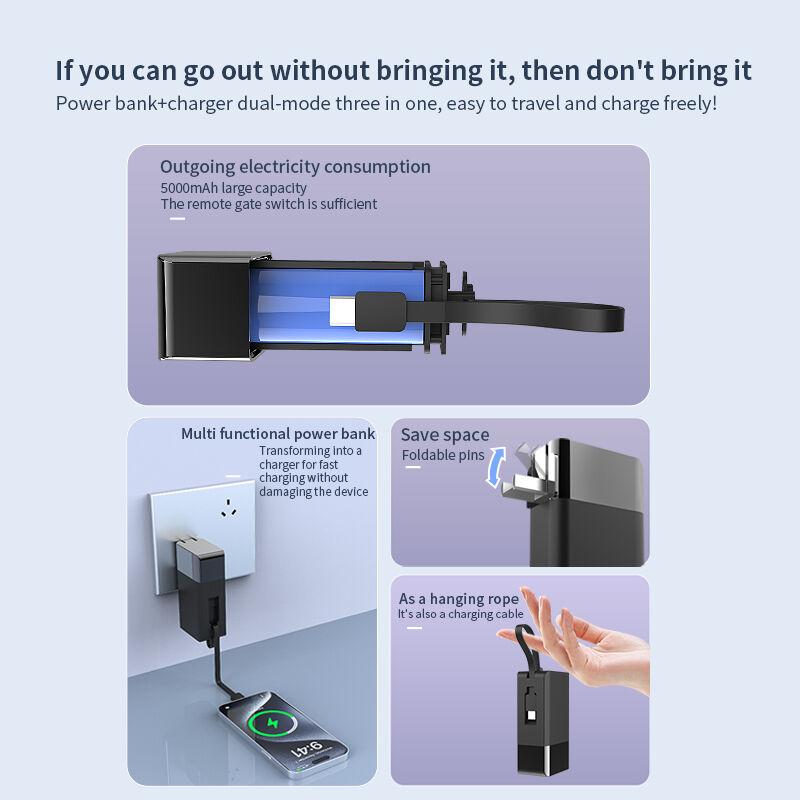 If you can go out without bringing it, then don't bring it
Power bank+charger dual-mode three in one, easy to travel and charge freely!

Outgoing electricity consumption
5000mAh large capacity
The remote gate switch is sufficient

Multi functional power bank
Transforming into a charger for fast charging without damaging the device

9:41

Save space
Foldable pins

As a hanging rope
It's also a charging cable